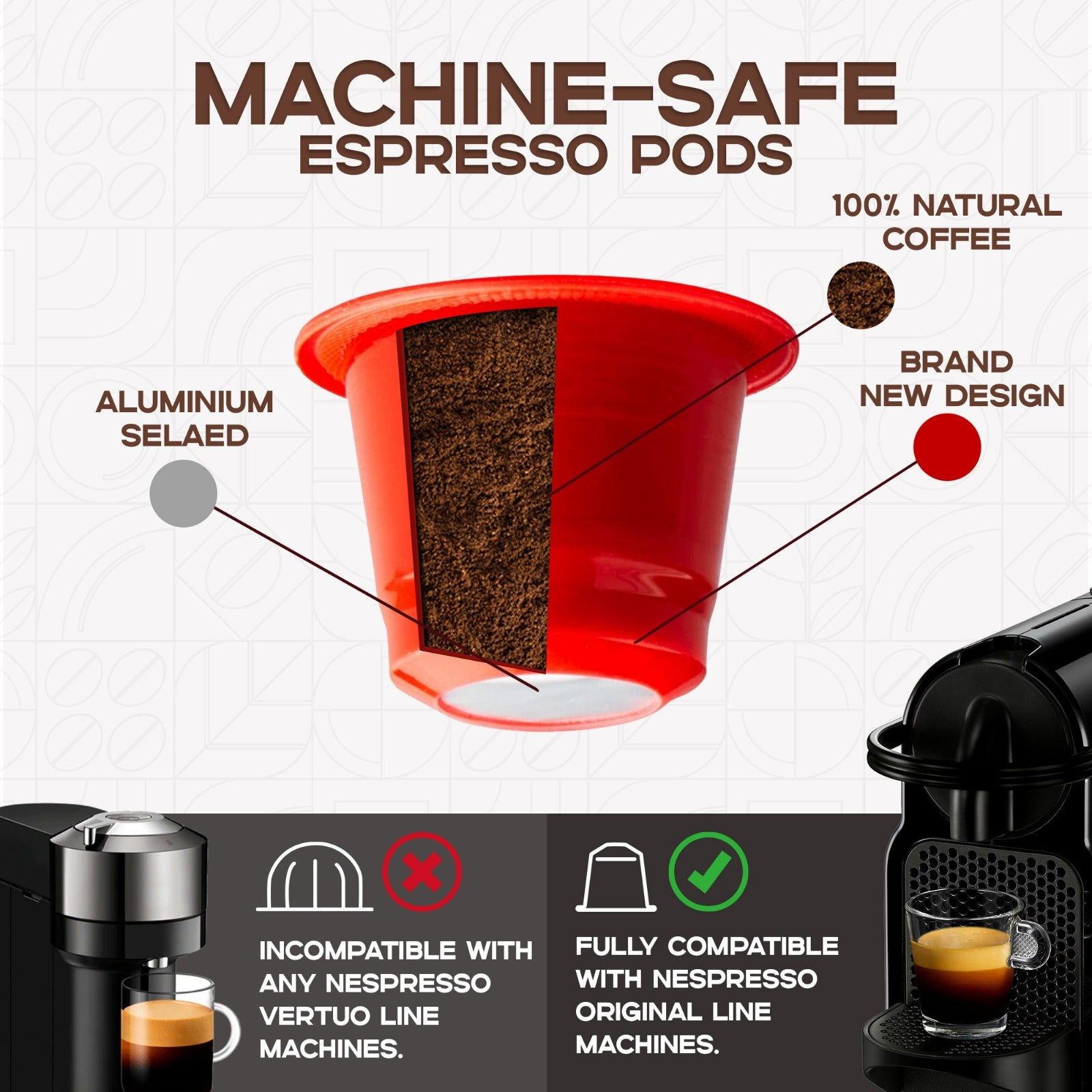 MACHINE-SAFE
ESPRESSO PODS

100% NATURAL COFFEE

BRAND NEW DESIGN

ALUMINIUM SELAED

INCOMPATIBLE WITH ANY NESPRESSO VERTUO LINE MACHINES.

FULLY COMPATIBLE WITH NESPRESSO ORIGINAL LINE MACHINES.